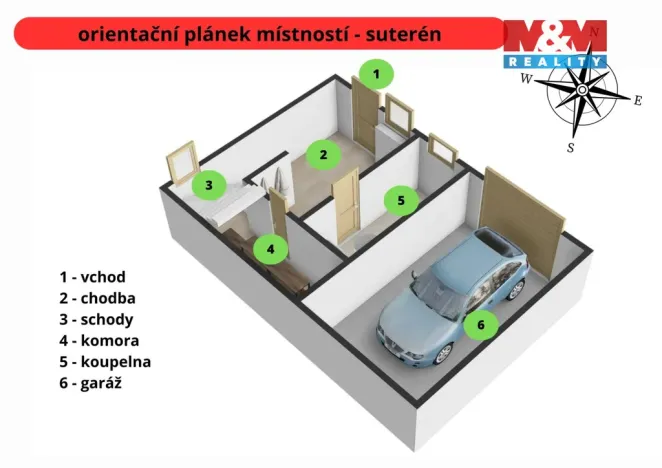 orientační plánek místností - suterén

M&M REALITY

N
W
E
S

1
2
3
4
5
6

1 - vchod
2 - chodba
3 - schody
4 - komora
5 - koupelna
6 - garáž