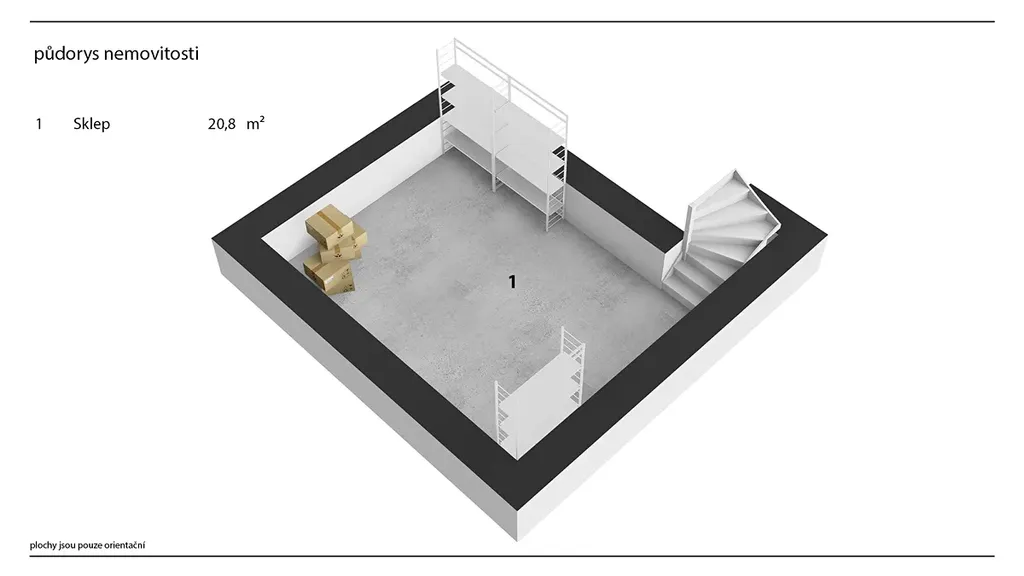 půdorys nemovitosti

1 Sklep 20,8 m²

1

plochy jsou pouze orientační